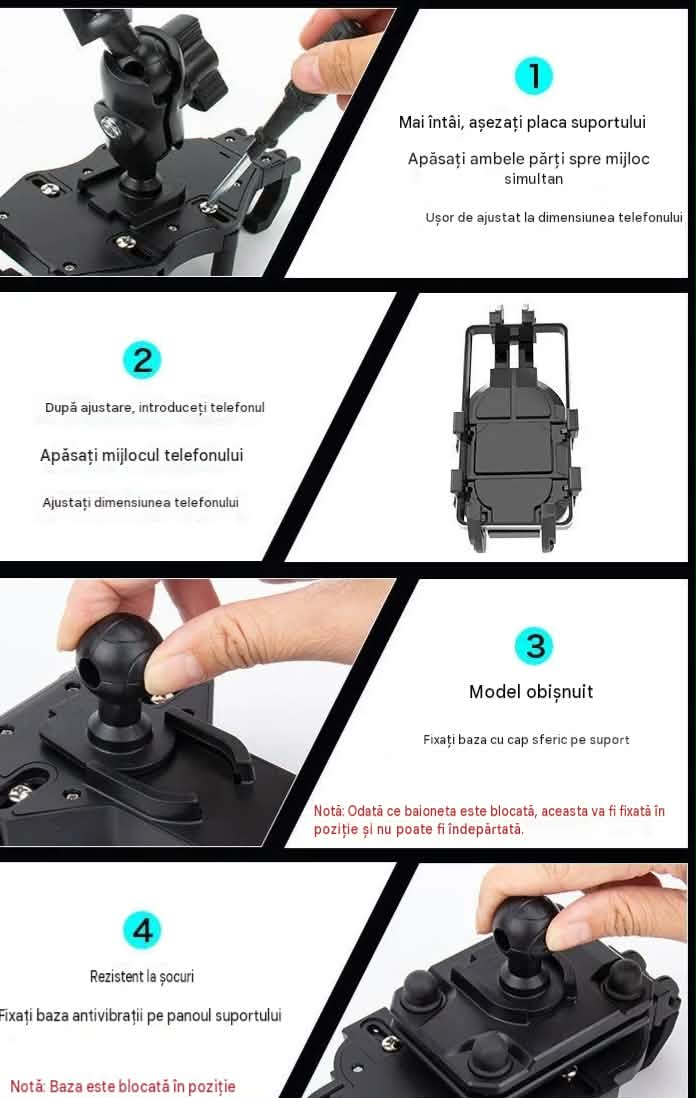 1

Mai întâi, așezați placa suportului

Apăsați ambele părți spre mijloc simultan

Ușor de ajustat la dimensiunea telefonului

2

După ajustare, introduceți telefonul

Apăsați mijlocul telefonului

Ajustați dimensiunea telefonului

3

Model obișnuit

Fixați baza cu cap sferic pe suport

Notă: Odată ce baioneta este blocată, aceasta va fi fixată în poziție și nu poate fi îndepărtată.

4

Rezistent la șocuri

Fixați baza antivibrații pe panoul suportului

Notă: Baza este blocată în poziție